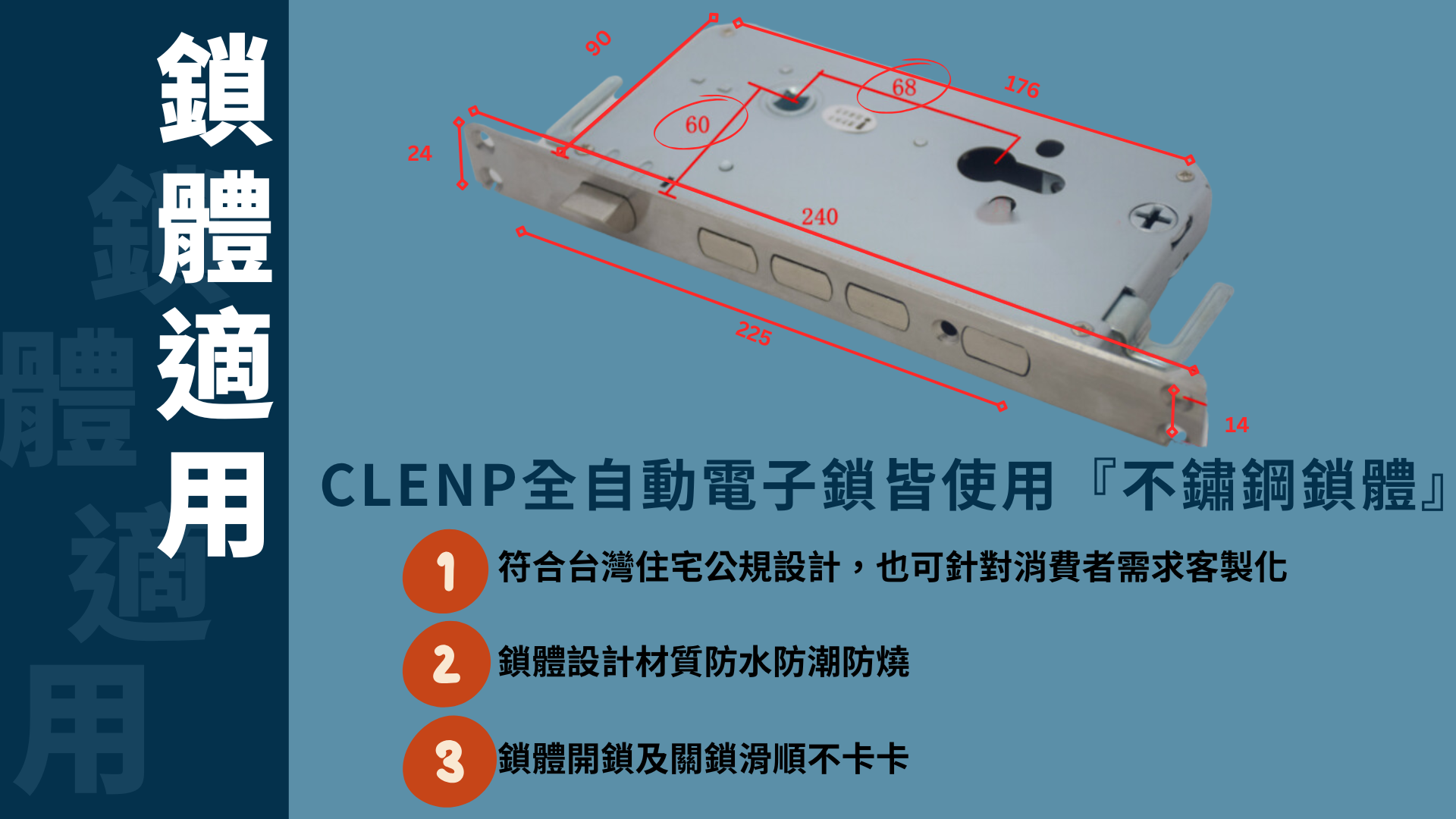 鎖體適用

鎖體適用

90
176
68
60
24
240
225
14

CLENP全自動電子鎖皆使用『不鏽鋼鎖體』

1 符合台灣住宅公規設計，也可針對消費者需求客製化

2 鎖體設計材質防水防潮防燒

3 鎖體開鎖及關鎖滑順不卡卡